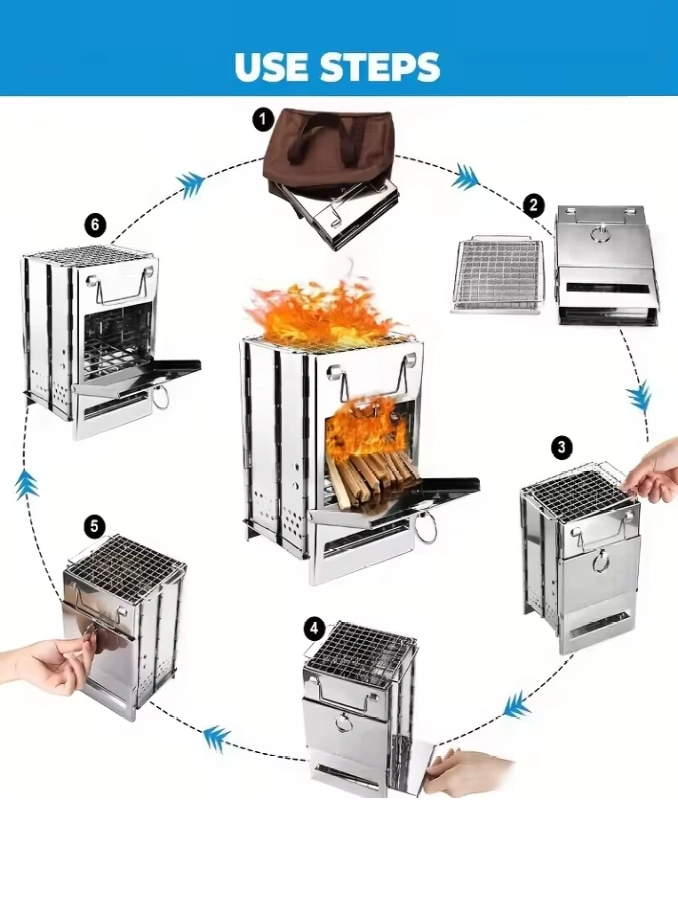 USE STEPS

1

2

3

4

5

6